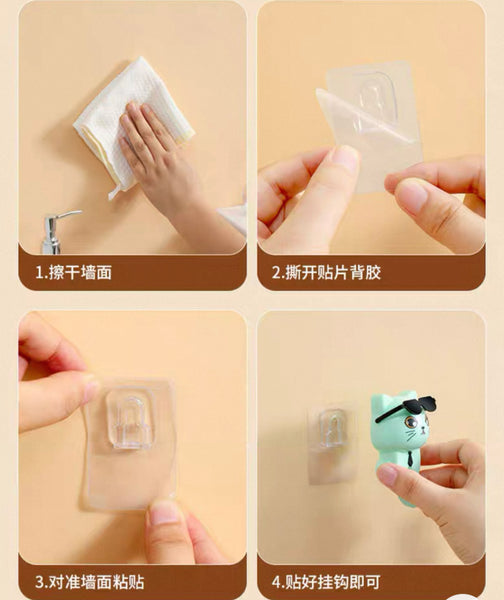 1.擦干墙面

2.撕开贴片背胶

3.对准墙面粘贴

4.贴好挂钩即可