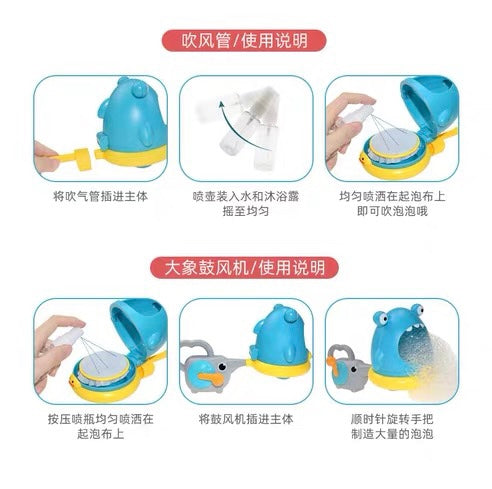 吹风管/使用说明

将吹气管插进主体

喷壶装入水和沐浴露
摇至均匀

均匀喷洒在起泡布上
即可吹泡泡哦

大象鼓风机/使用说明

按压喷瓶均匀喷洒在
起泡布上

将鼓风机插进主体

顺时针旋转手把
制造大量的泡泡