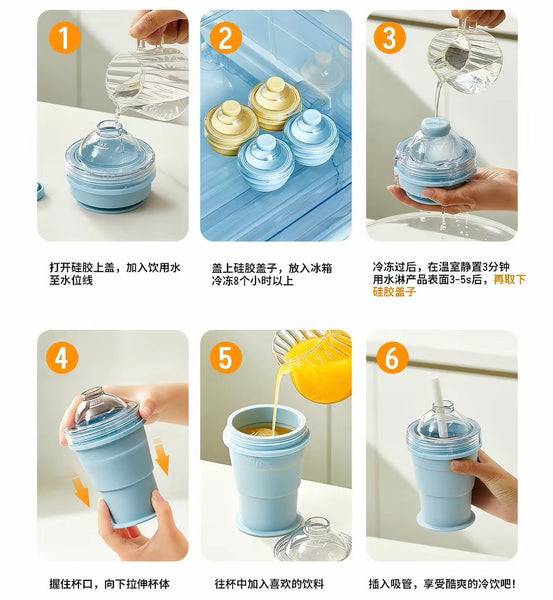 1

打开硅胶上盖，加入饮用水至水位线

2

盖上硅胶盖子，放入冰箱冷冻8个小时以上

3

冷冻过后，在温室静置3分钟用水淋产品表面3-5s后，再取下硅胶盖子

4

握住杯口，向下拉伸杯体

5

往杯中加入喜欢的饮料

6

插入吸管，享受酷爽的冷饮吧！