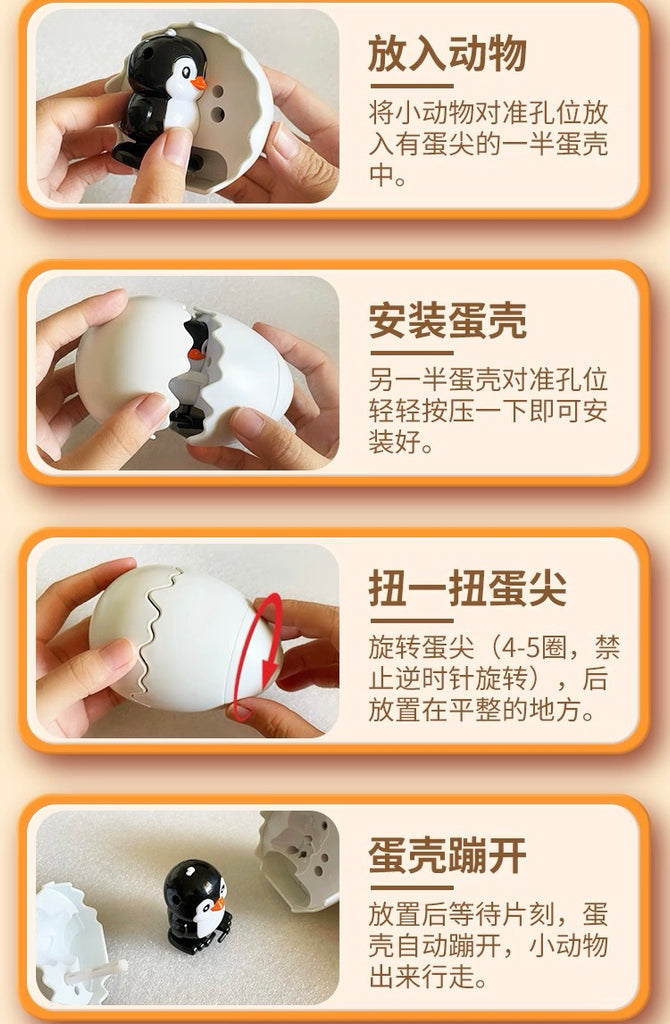 放入动物

将小动物对准孔位放入有蛋尖的一半蛋壳中。

安装蛋壳

另一半蛋壳对准孔位轻轻按压一下即可安装好。

扭一扭蛋尖

旋转蛋尖（4-5圈，禁止逆时针旋转），后放置在平整的地方。

蛋壳蹦开

放置后等待片刻，蛋壳自动蹦开，小动物出来行走。