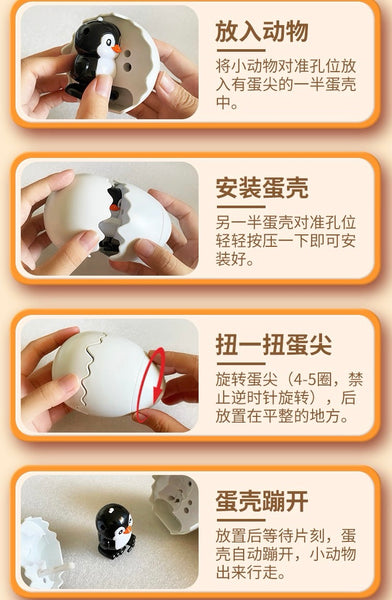 放入动物

将小动物对准孔位放入有蛋尖的一半蛋壳中。

安装蛋壳

另一半蛋壳对准孔位轻轻按压一下即可安装好。

扭一扭蛋尖

旋转蛋尖（4-5圈，禁止逆时针旋转），后放置在平整的地方。

蛋壳蹦开

放置后等待片刻，蛋壳自动蹦开，小动物出来行走。