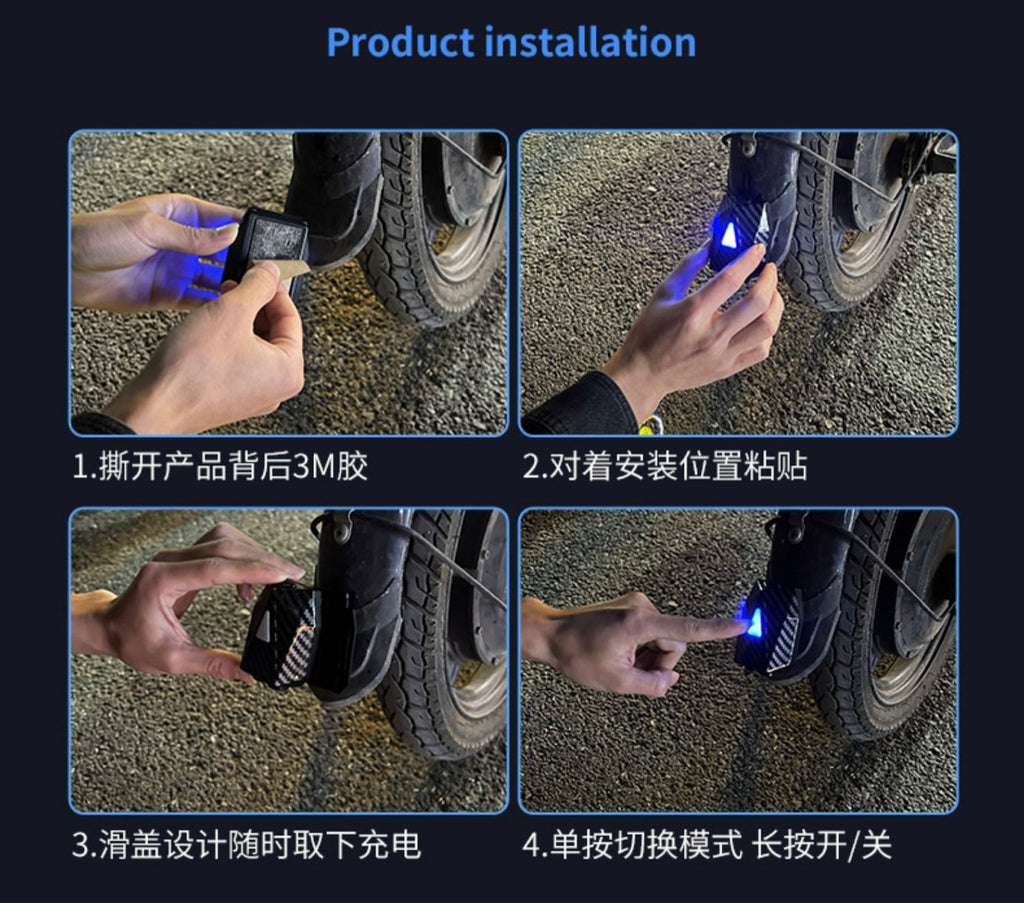 Product installation

1.撕开产品背后3M胶

2.对着安装位置粘贴

3.滑盖设计随时取下充电

4.单按切换模式 长按开/关