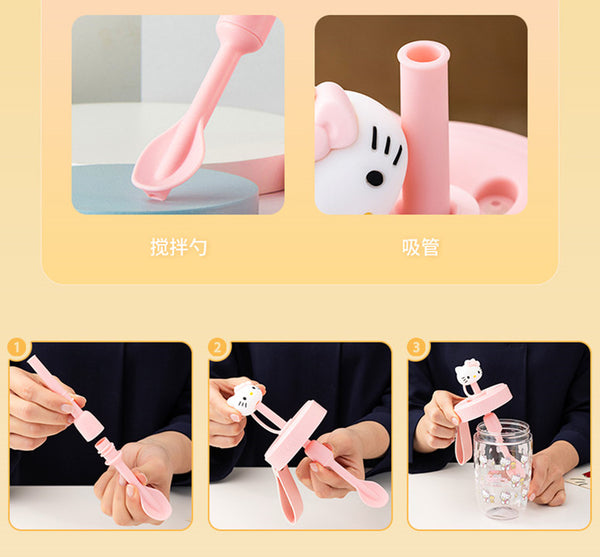 搅拌勺

吸管

1

2

3